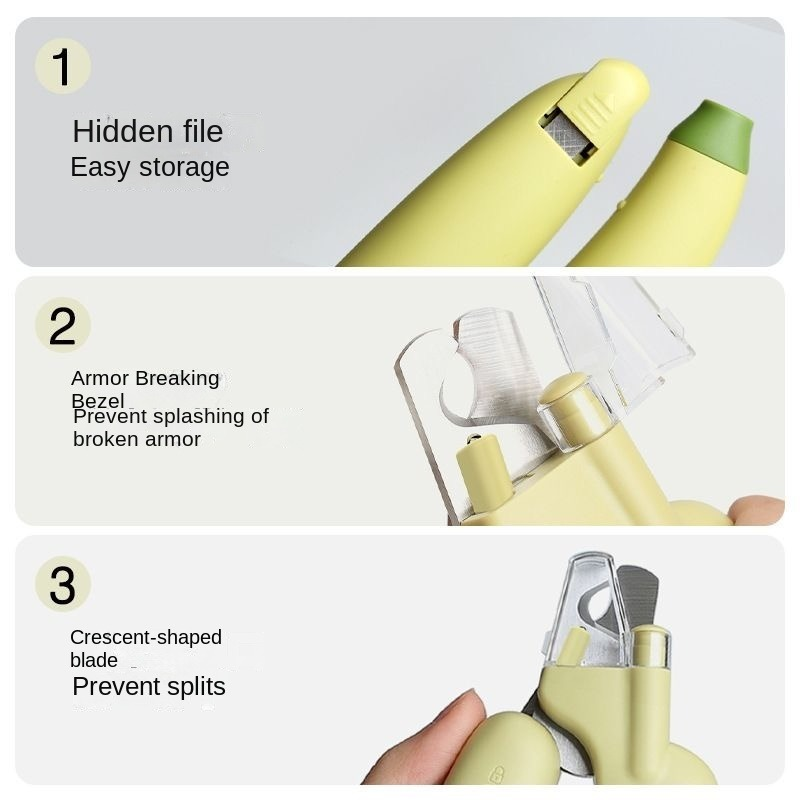 1

Hidden file
Easy storage

2

Armor Breaking Bezel
Prevent splashing of broken armor

3

Crescent-shaped blade
Prevent splits